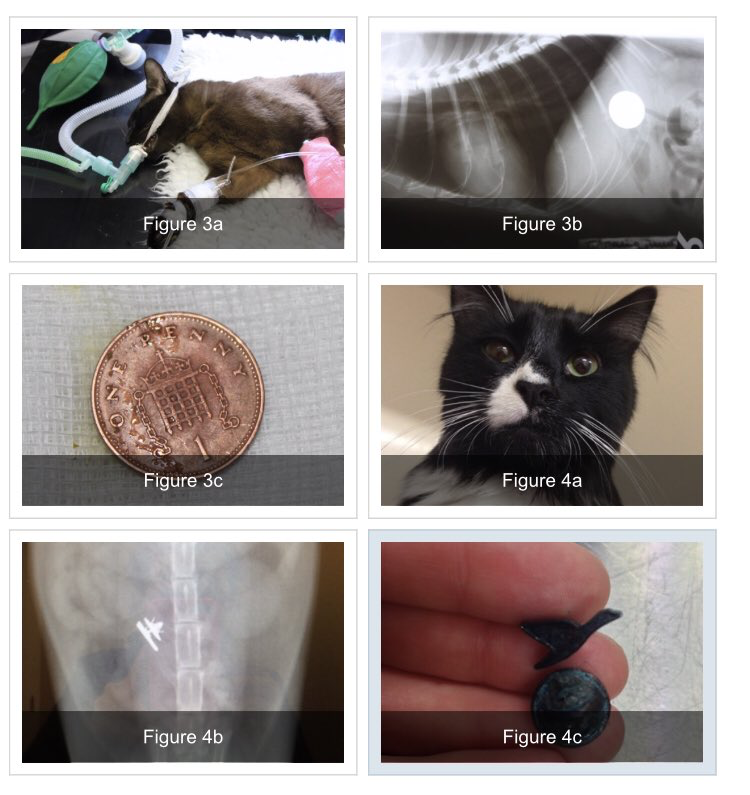 Figure 3a

Figure 3b

ONE PENNY
1

Figure 3c

Figure 4a

Figure 4b

Figure 4c