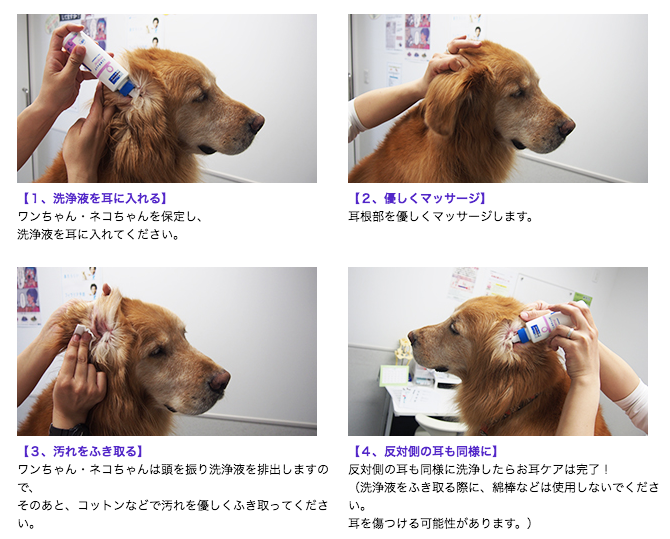 【1、洗浄液を耳に入れる】
ワンちゃん・ネコちゃんを保定し、
洗浄液を耳に入れてください。

【2、優しくマッサージ】
耳根部を優しくマッサージします。

【3、汚れをふき取る】
ワンちゃん・ネコちゃんは頭を振り洗浄液を排出しますので、
そのあと、コットンなどで汚れを優しくふき取ってください。

【4、反対側の耳も同様に】
反対側の耳も同様に洗浄したらお耳ケアは完了！
（洗浄液をふき取る際に、綿棒などは使用しないでください。
耳を傷つける可能性があります。）